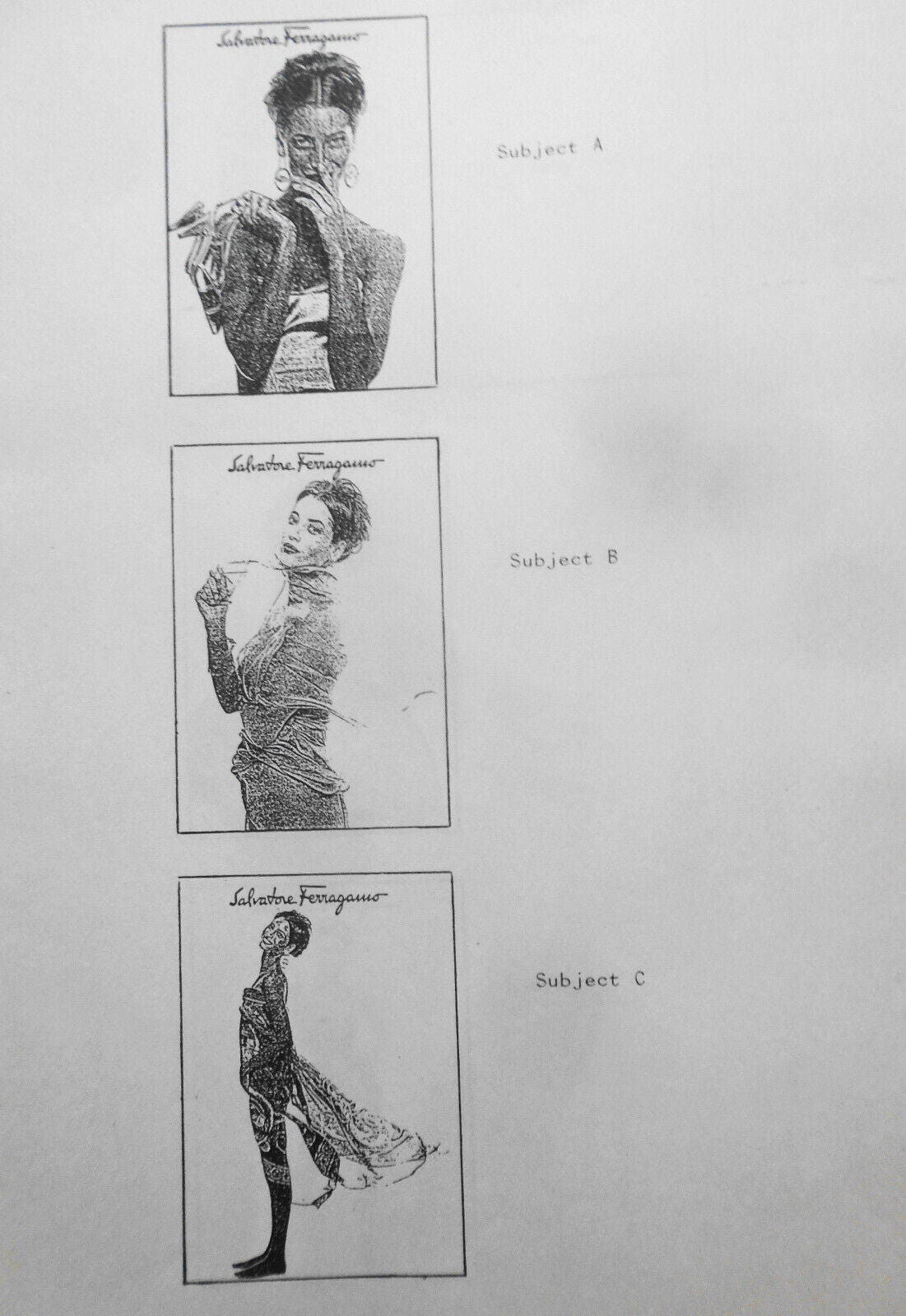 Salvatore Ferragamo

Subject A

Salvatore Ferragamo

Subject B

Salvatore Ferragamo

Subject C